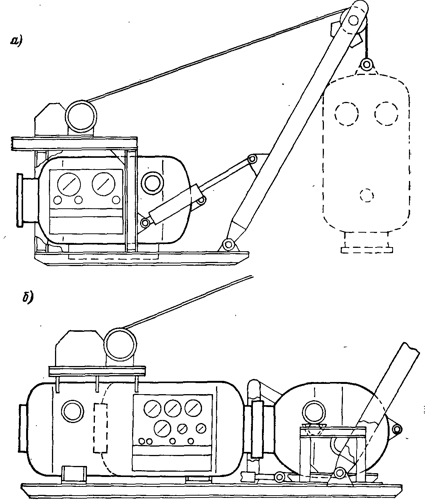 а)

б)